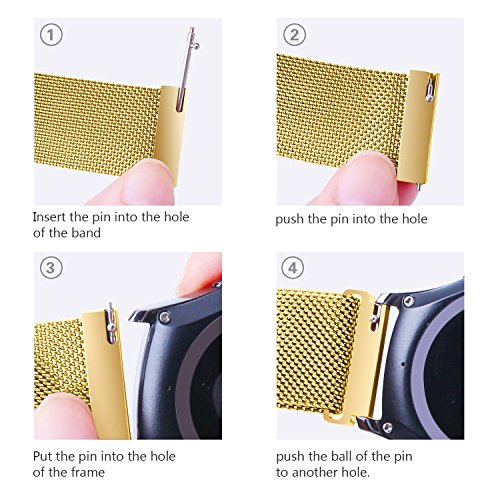 ①

Insert the pin into the hole of the band

②

push the pin into the hole

③

Put the pin into the hole of the frame

④

push the ball of the pin to another hole.