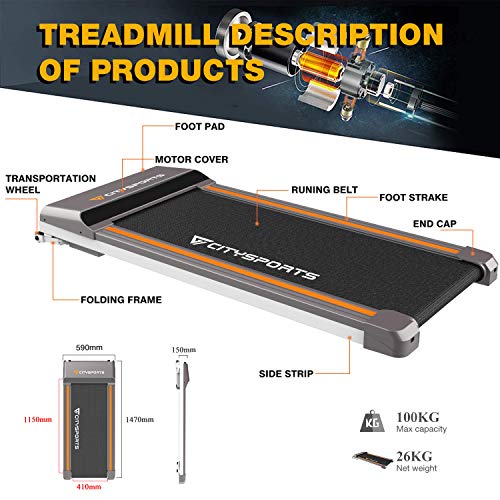 TREADMILL DESCRIPTION OF PRODUCTS

FOOT PAD

MOTOR COVER

TRANSPORTATION WHEEL

CITYSPORTS

RUNING BELT

FOOT STRAKE

END CAP

CITYSPORTS

FOLDING FRAME

SIDE STRIP

590mm

CITYSPORTS

CITYSPORTS

1150mm

1470mm

410mm

150mm

KG

100KG
Max capacity

26KG
Net weight