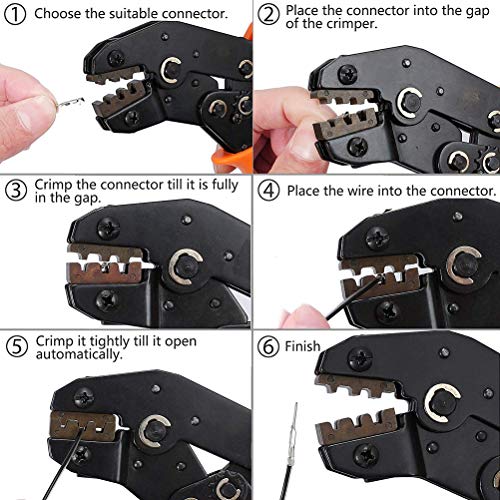 ① Choose the suitable connector.

② Place the connector into the gap of the crimper.

③ Crimp the connector till it is fully in the gap.

④ Place the wire into the connector.

⑤ Crimp it tightly till it open automatically.

⑥ Finish