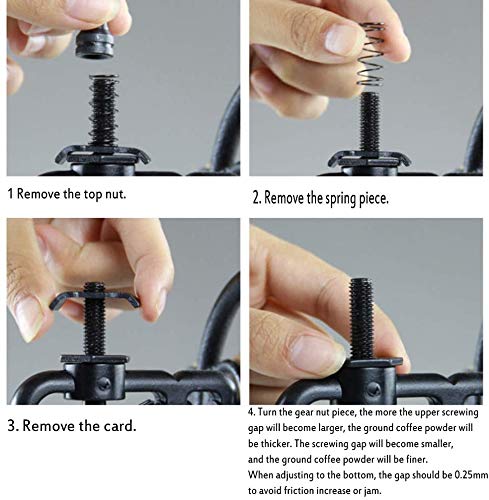 1 Remove the top nut.

2. Remove the spring piece.

3. Remove the card.

4. Turn the gear nut piece, the more the upper screwing gap will become larger, the ground coffee powder will be thicker. The screwing gap will become smaller, and the ground coffee powder will be finer.
When adjusting to the bottom, the gap should be 0.25mm to avoid friction increase or jam.