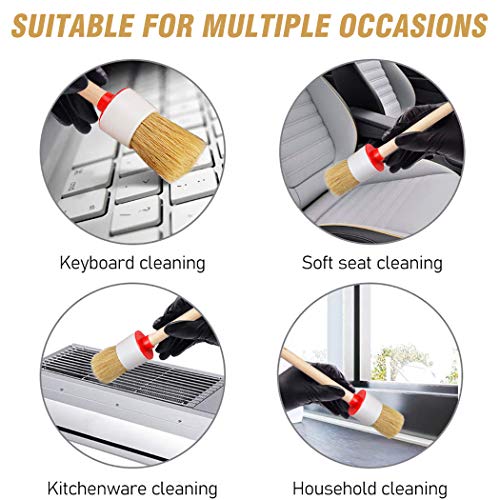 SUITABLE FOR MULTIPLE OCCASIONS

Keyboard cleaning

Soft seat cleaning

Kitchenware cleaning

Household cleaning