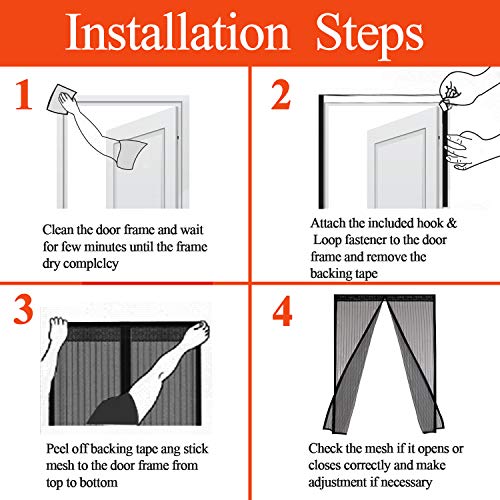 Installation Steps

1

Clean the door frame and wait for few minutes until the frame dry complclcy

2

Attach the included hook & Loop fastener to the door frame and remove the backing tape

3

Peel off backing tape ang stick mesh to the door frame from top to bottom

4

Check the mesh if it opens or closes correctly and make adjustment if necessary