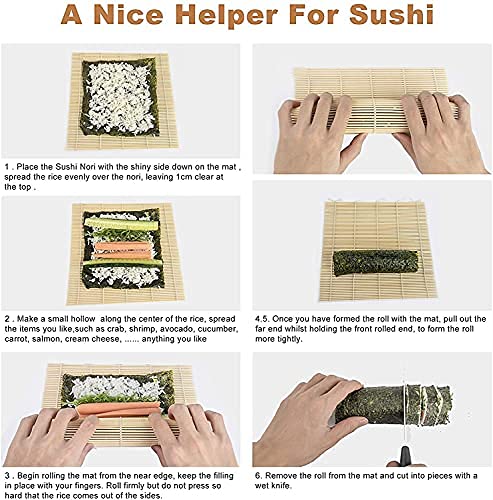 A Nice Helper For Sushi

1 . Place the Sushi Nori with the shiny side down on the mat , spread the rice evenly over the nori, leaving 1cm clear at the top .

2 . Make a small hollow along the center of the rice, spread the items you like,such as crab, shrimp, avocado, cucumber, carrot, salmon, cream cheese, ...... anything you like

3 . Begin rolling the mat from the near edge, keep the filling in place with your fingers. Roll firmly but do not press so hard that the rice comes out of the sides.

4.5. Once you have formed the roll with the mat, pull out the far end whilst holding the front rolled end, to form the roll more tightly.

6. Remove the roll from the mat and cut into pieces with a wet knife.