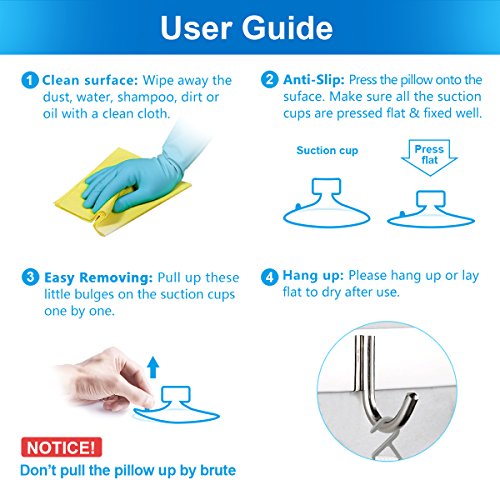 User Guide

1 Clean surface: Wipe away the dust, water, shampoo, dirt or oil with a clean cloth.

2 Anti-Slip: Press the pillow onto the suface. Make sure all the suction cups are pressed flat & fixed well.

Suction cup

Press flat

3 Easy Removing: Pull up these little bulges on the suction cups one by one.

4 Hang up: Please hang up or lay flat to dry after use.

NOTICE!

Don't pull the pillow up by brute