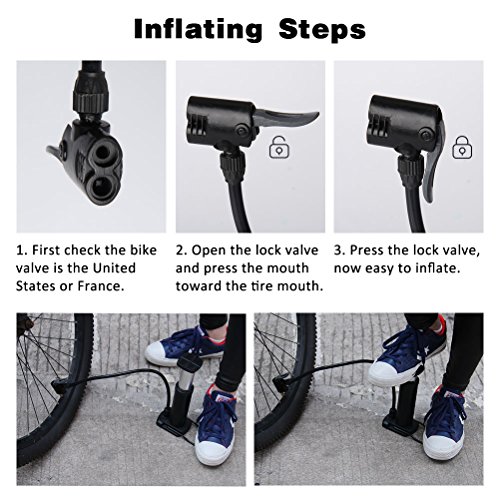 Inflating Steps

1. First check the bike valve is the United States or France.

2. Open the lock valve and press the mouth toward the tire mouth.

3. Press the lock valve, now easy to inflate.