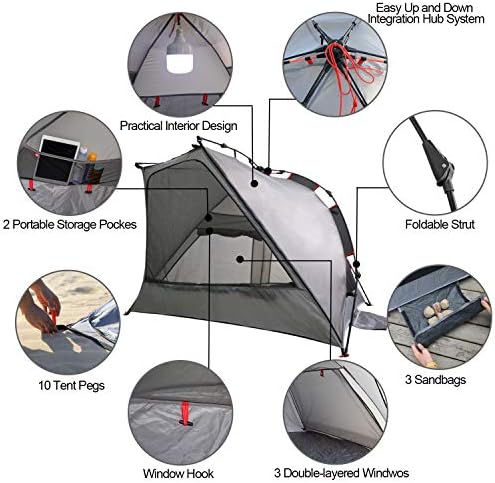 Easy Up and Down
Integration Hub System

Practical Interior Design

2 Portable Storage Pockes

Foldable Strut

10 Tent Pegs

3 Sandbags

Window Hook

3 Double-layered Windwos