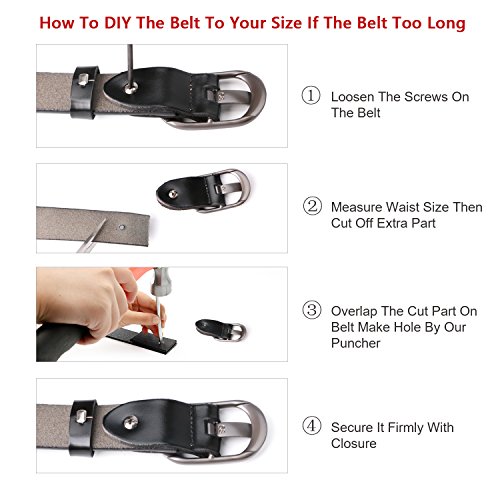 How To DIY The Belt To Your Size If The Belt Too Long

① Loosen The Screws On The Belt

② Measure Waist Size Then Cut Off Extra Part

③ Overlap The Cut Part On Belt Make Hole By Our Puncher

④ Secure It Firmly With Closure