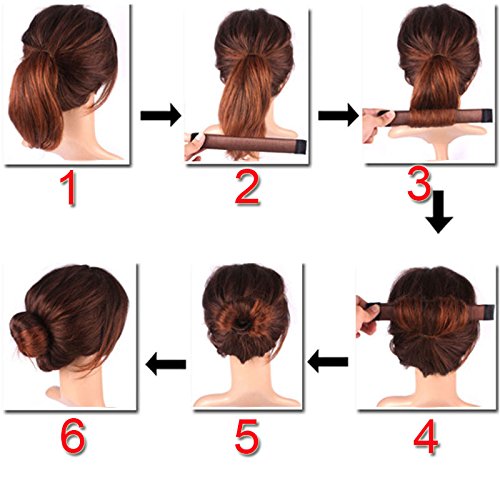 1

2

3

4

5

6