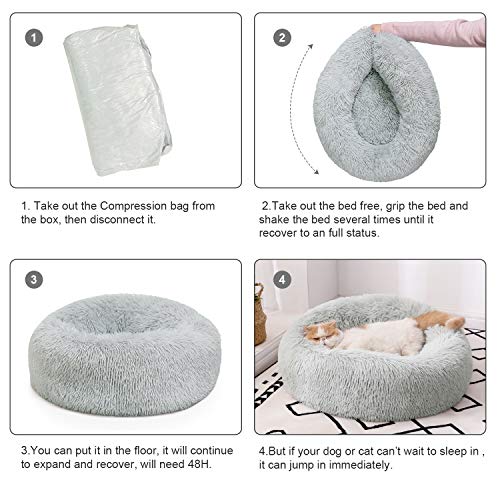 1

2

1. Take out the Compression bag from the box, then disconnect it.

2.Take out the bed free, grip the bed and shake the bed several times until it recover to an full status.

3

4

3.You can put it in the floor, it will continue to expand and recover, will need 48H.

4.But if your dog or cat can't wait to sleep in , it can jump in immediately.