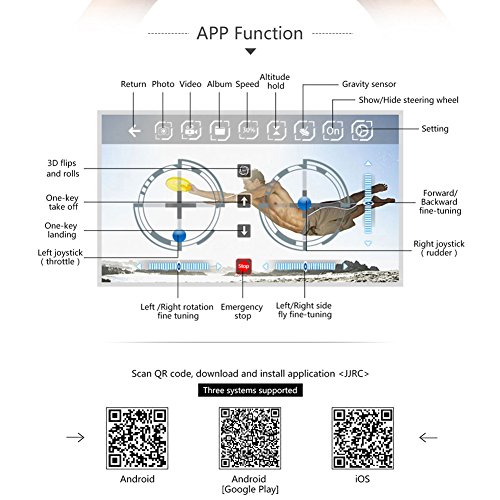 APP Function

Return Photo Video Album Speed Altitude hold

Gravity sensor

Show/Hide steering wheel

Setting

30%

On

3D flips and rolls

One-key take off

One-key landing

Left joystick ( throttle )

Forward/ Backward fine-tuning

Right joystick ( rudder )

Stop

Left /Right rotation fine tuning

Emergency stop

Left/Right side fly fine-tuning

Scan QR code, download and install application <JJRC>

Three systems supported

Android

Android [Google Play]

iOS