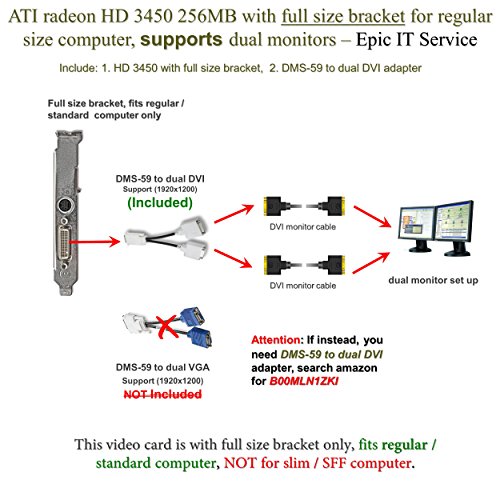 ATI radeon HD 3450 256MB with full size bracket for regular size computer, supports dual monitors – Epic IT Service

Include: 1. HD 3450 with full size bracket, 2. DMS-59 to dual DVI adapter

Full size bracket, fits regular / standard computer only

DMS-59 to dual DVI
Support (1920x1200)
(Included)

DVI monitor cable

DVI monitor cable

dual monitor set up

DMS-59 to dual VGA
Support (1920x1200)
NOT Included

Attention: If instead, you need DMS-59 to dual DVI adapter, search amazon for B00MLN1ZKI

This video card is with full size bracket only, fits regular / standard computer, NOT for slim / SFF computer.