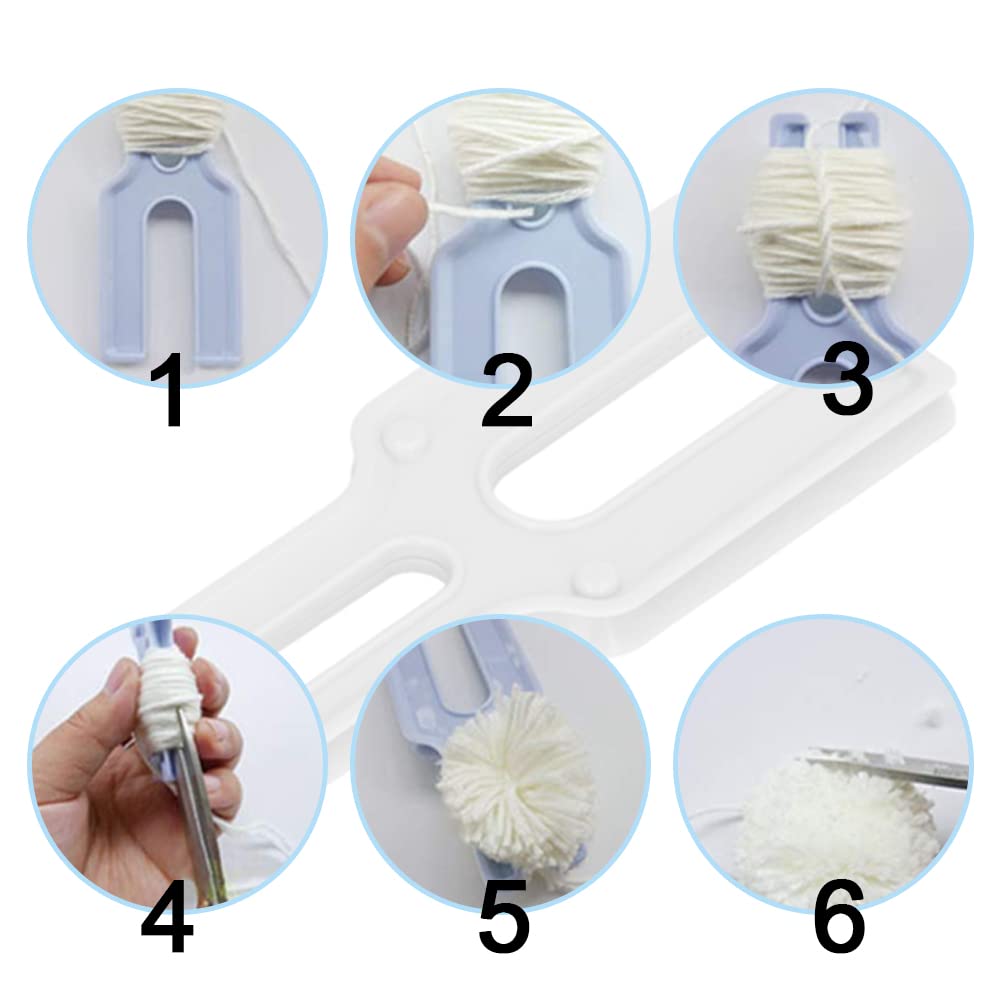 1
2
3
4
5
6