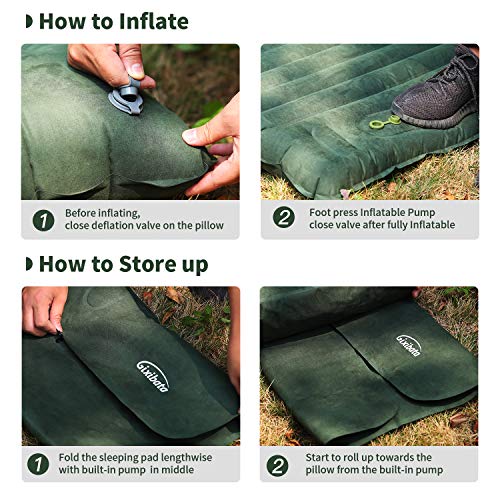 How to Inflate

1 Before inflating, close deflation valve on the pillow

2 Foot press Inflatable Pump close valve after fully Inflatable

How to Store up

Gixibata

1 Fold the sleeping pad lengthwise with built-in pump in middle

Gixibata

2 Start to roll up towards the pillow from the built-in pump