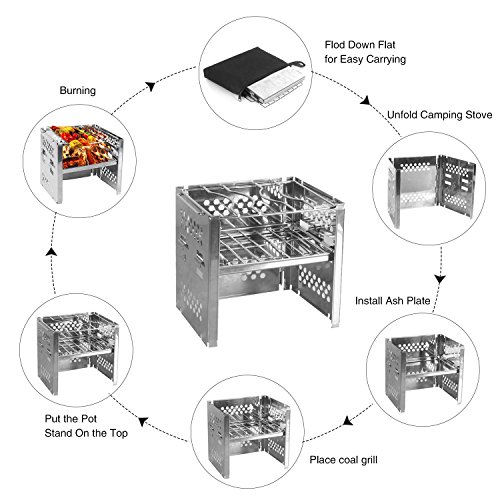 Flod Down Flat
for Easy Carrying

Unfold Camping Stove

Install Ash Plate

Place coal grill

Put the Pot
Stand On the Top

Burning