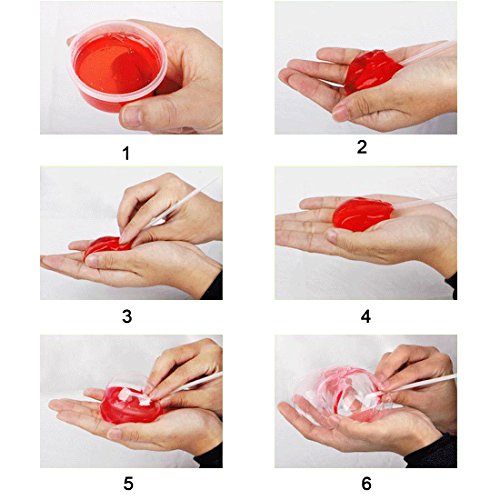 1

2

3

4

5

6