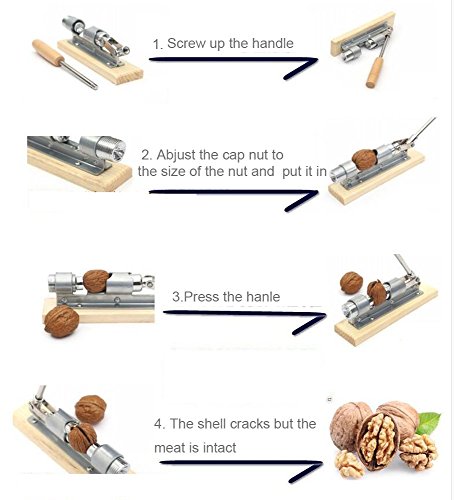 1. Screw up the handle

2. Abjust the cap nut to the size of the nut and put it in

3.Press the hanle

4. The shell cracks but the meat is intact