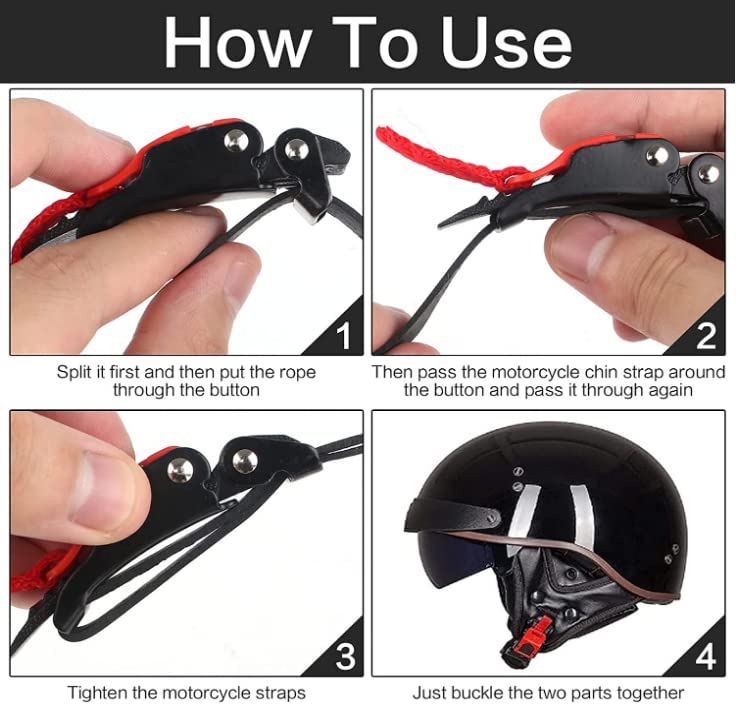 How To Use

1

Split it first and then put the rope through the button

2

Then pass the motorcycle chin strap around the button and pass it through again

3

Tighten the motorcycle straps

4

Just buckle the two parts together