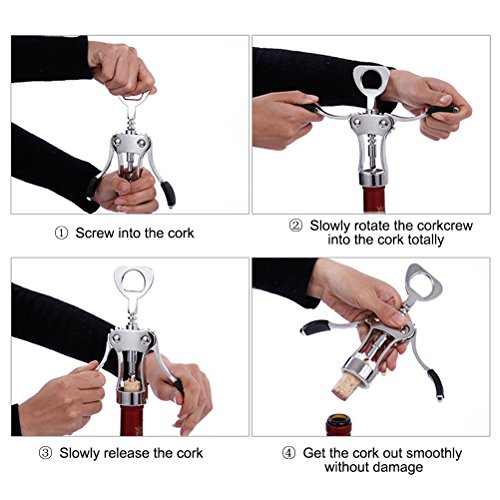 ① Screw into the cork

② Slowly rotate the corkcrew into the cork totally

③ Slowly release the cork

④ Get the cork out smoothly without damage