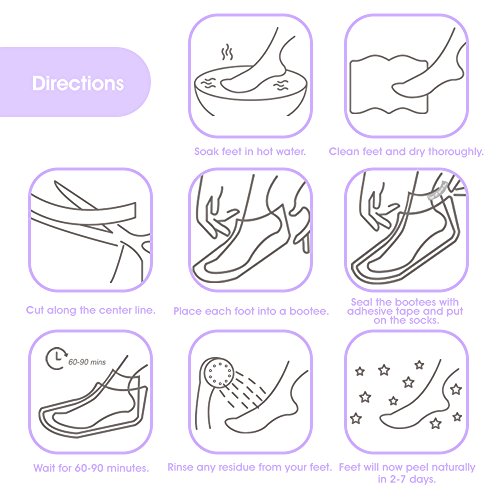 Directions

Soak feet in hot water.

Clean feet and dry thoroughly.

Cut along the center line.

Place each foot into a bootee.

Seal the bootees with adhesive tape and put on the socks.

60-90 mins

Wait for 60-90 minutes.

Rinse any residue from your feet.

Feet will now peel naturally in 2-7 days.