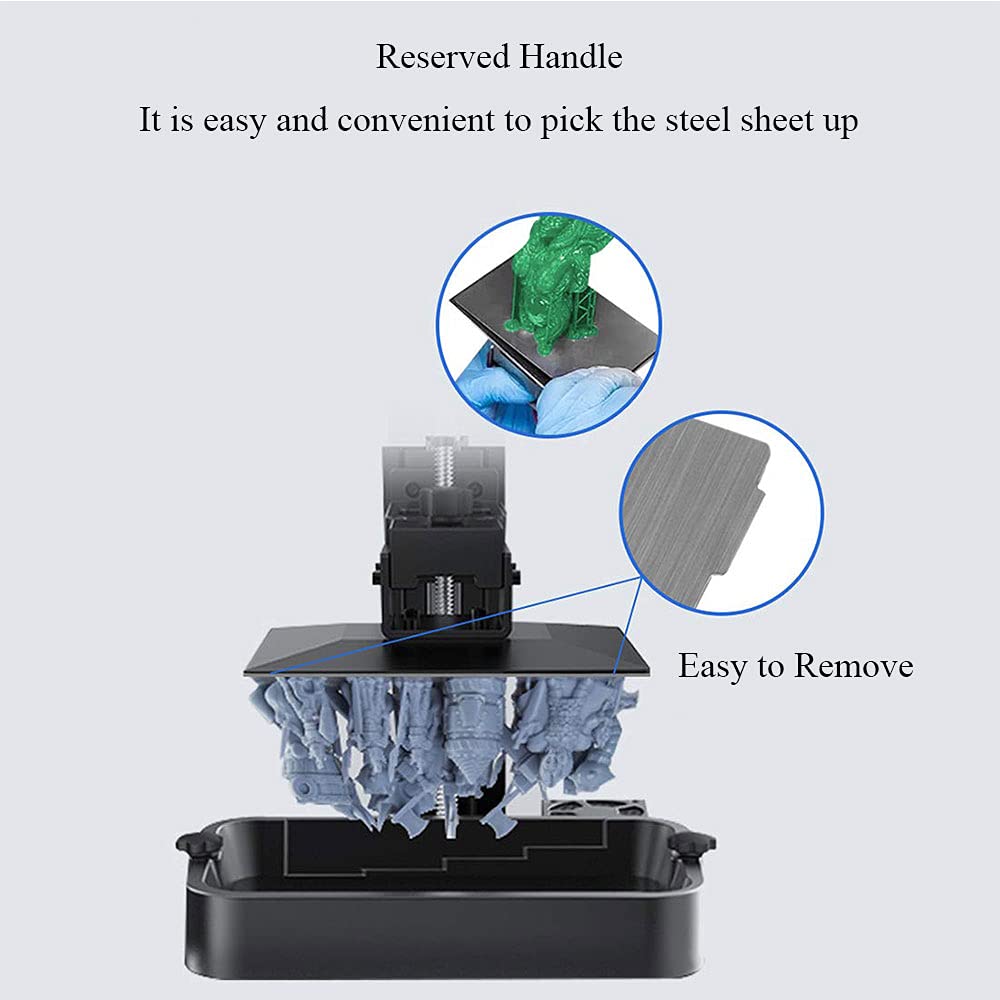 Reserved Handle

It is easy and convenient to pick the steel sheet up

Easy to Remove