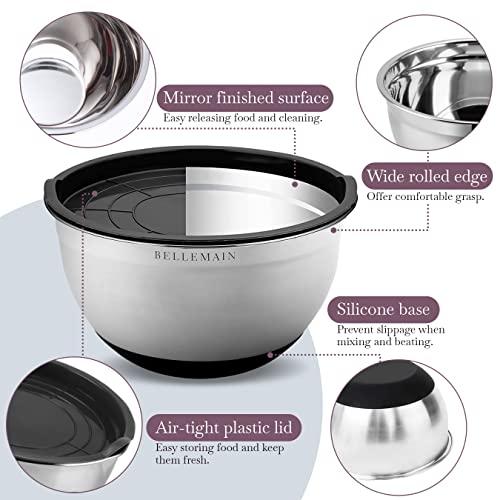 Mirror finished surface
Easy releasing food and cleaning.

Wide rolled edge
Offer comfortable grasp.

BELLEMAIN

Silicone base
Prevent slippage when mixing and beating.

Air-tight plastic lid
Easy storing food and keep them fresh.