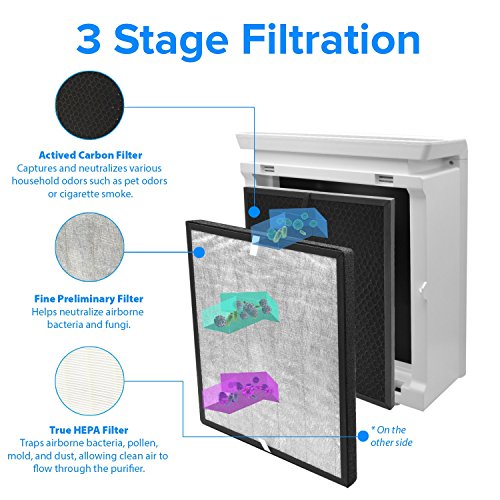 3 Stage Filtration

Actived Carbon Filter
Captures and neutralizes various household odors such as pet odors or cigarette smoke.

Fine Preliminary Filter
Helps neutralize airborne bacteria and fungi.

True HEPA Filter
Traps airborne bacteria, pollen, mold, and dust, allowing clean air to flow through the purifier.

* On the other side