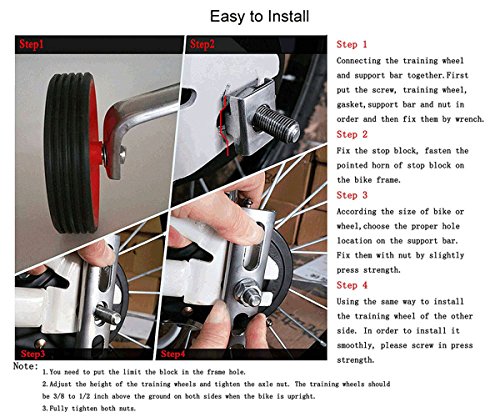 Easy to Install

Step1

Step2

Step3

Step4

Step 1
Connecting the training wheel and support bar together.First put the screw, training wheel, gasket,support bar and nut in order and then fix them by wrench.

Step 2
Fix the stop block, fasten the pointed horn of stop block on the bike frame.

Step 3
According the size of bike or wheel,choose the proper hole location on the support bar. Fix them with nut by slightly press strength.

Step 4
Using the same way to install the training wheel of the other side. In order to install it smoothly, please screw in press strength.

Note:
1.You need to put the limit the block in the frame hole.
2.Adjust the height of the training wheels and tighten the axle nut. The training wheels should be 3/8 to 1/2 inch above the ground on both sides when the bike is upright.
3.Fully tighten both nuts.