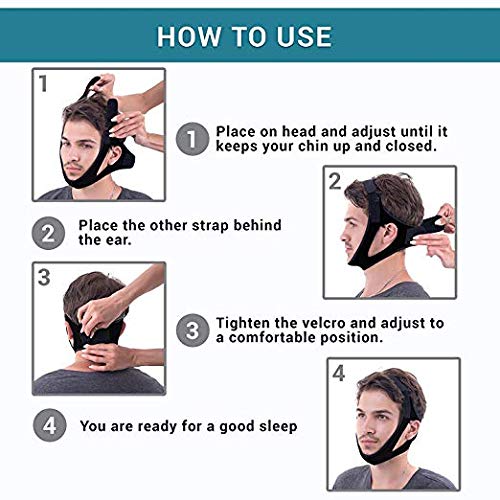 HOW TO USE

1

1 Place on head and adjust until it keeps your chin up and closed.

2

2 Place the other strap behind the ear.

3

3 Tighten the velcro and adjust to a comfortable position.

4

4 You are ready for a good sleep