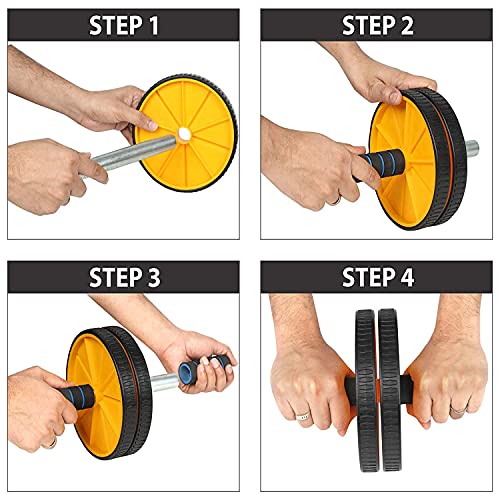 STEP 1

STEP 2

STEP 3

STEP 4