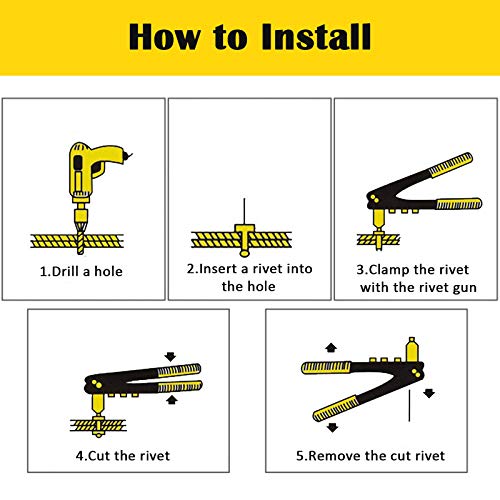 How to Install

1.Drill a hole

2.Insert a rivet into the hole

3.Clamp the rivet with the rivet gun

4.Cut the rivet

5.Remove the cut rivet