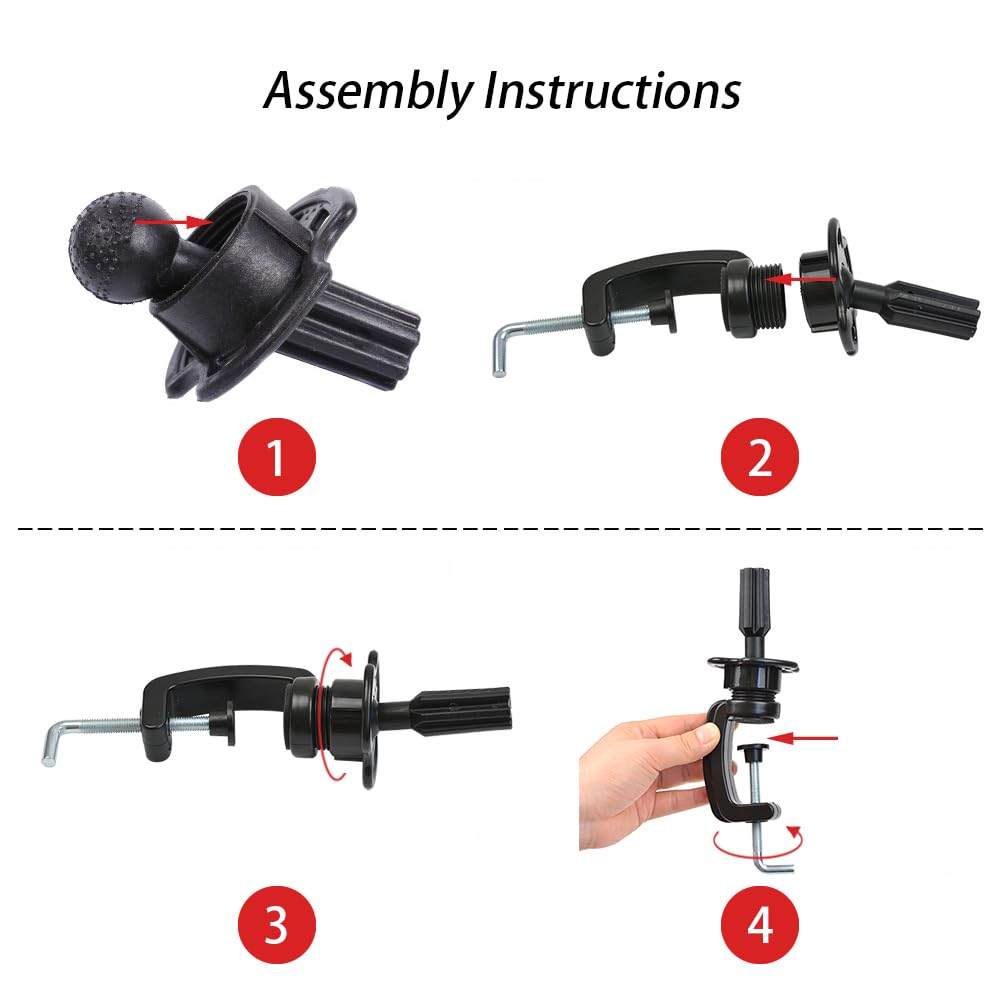 Assembly Instructions

1

2

3

4