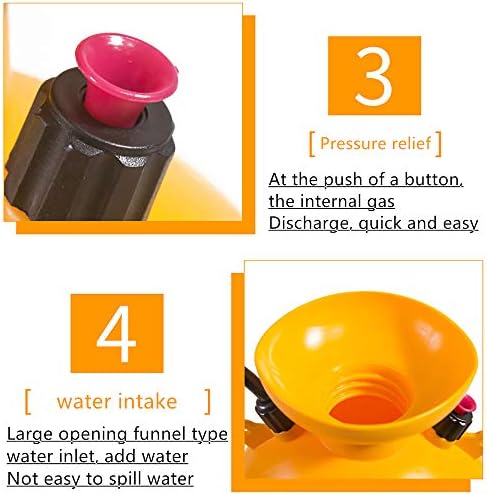 3

[ Pressure relief ]

At the push of a button, the internal gas Discharge, quick and easy

4

[ water intake ]

Large opening funnel type water inlet, add water Not easy to spill water