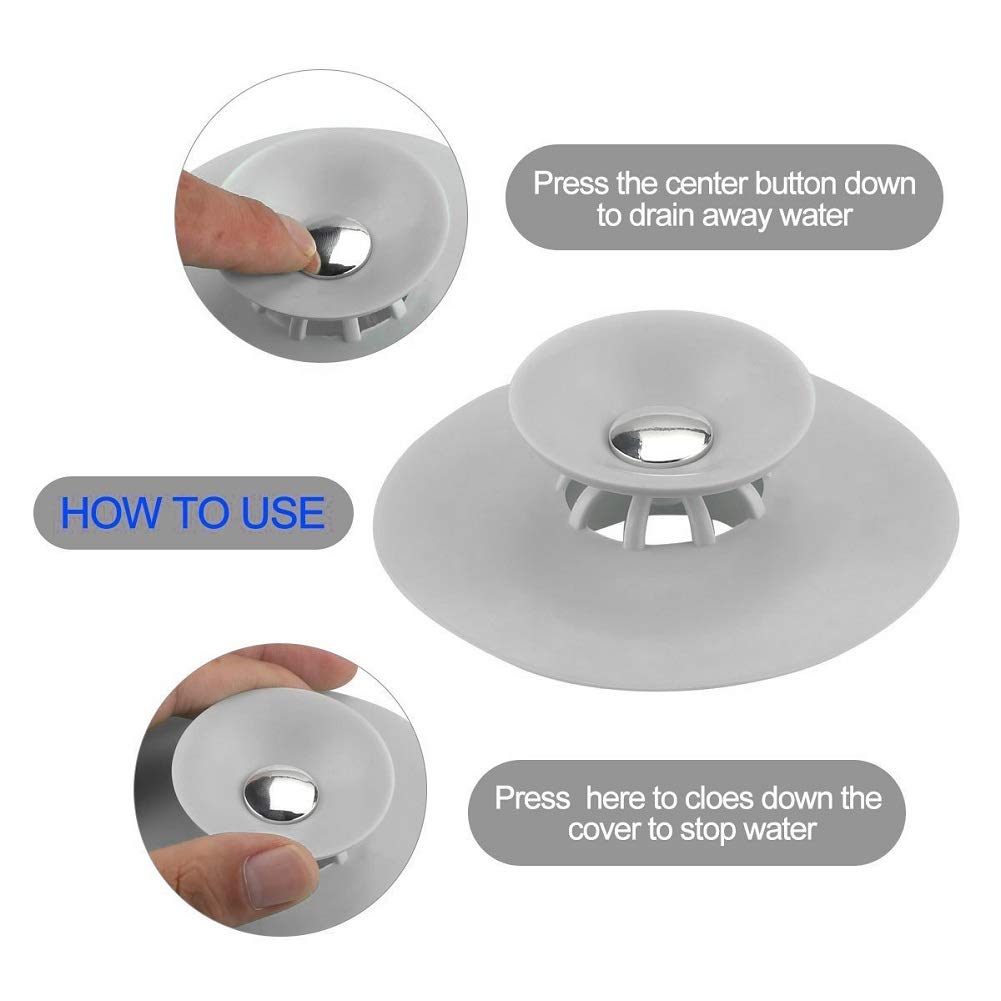 Press the center button down to drain away water

HOW TO USE

Press  here to cloes down the cover to stop water