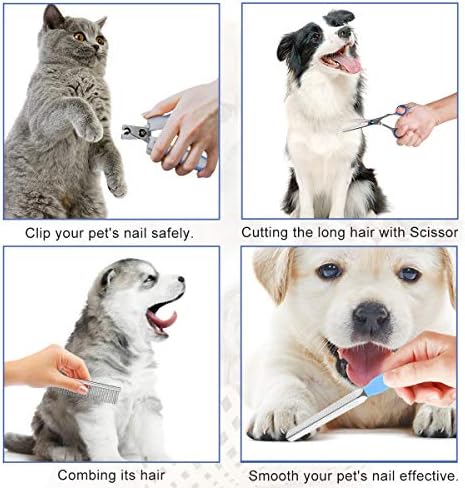 Clip your pet's nail safely.

Cutting the long hair with Scissor

Combing its hair

Smooth your pet's nail effective.