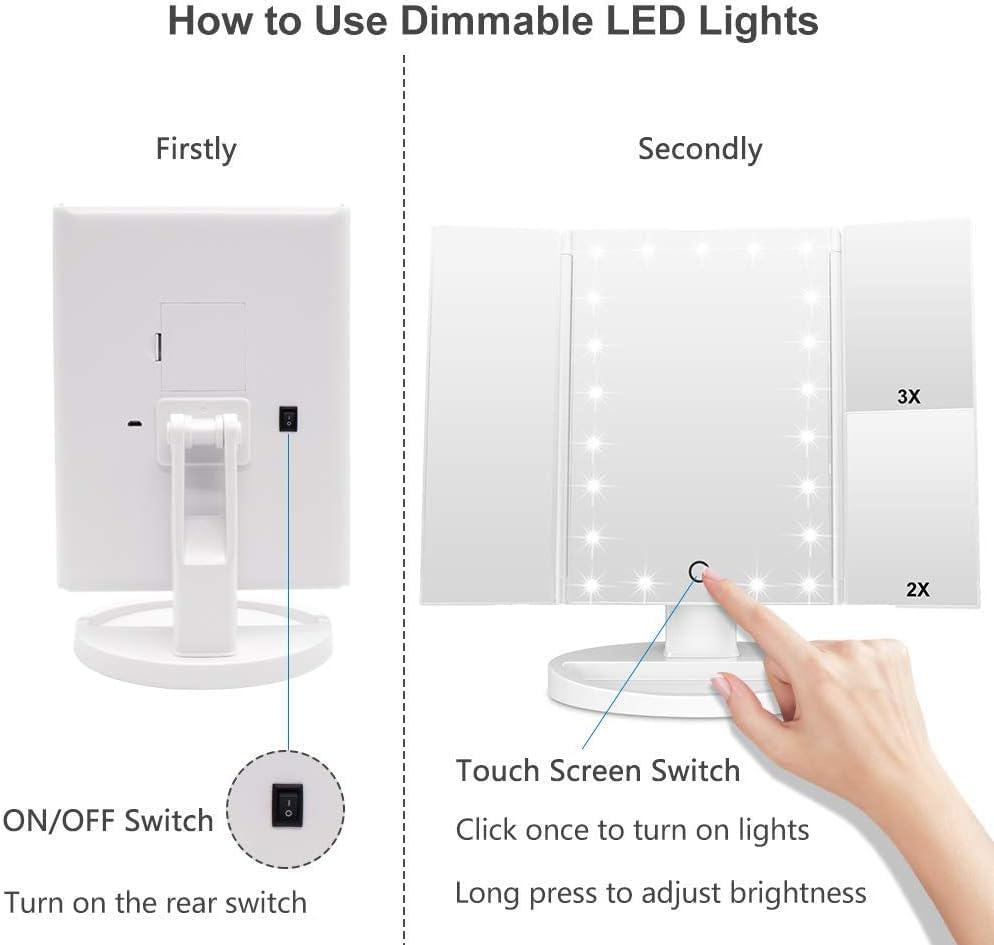 How to Use Dimmable LED Lights

Firstly

ON/OFF Switch

Turn on the rear switch

Secondly

3X

2X

Touch Screen Switch

Click once to turn on lights

Long press to adjust brightness