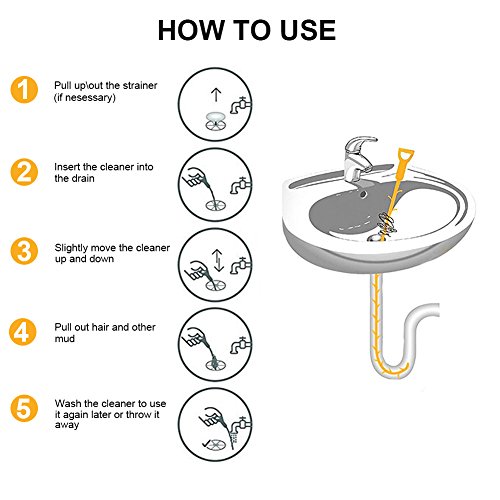 HOW TO USE

1 Pull up\out the strainer (if nesessary)

2 Insert the cleaner into the drain

3 Slightly move the cleaner up and down

4 Pull out hair and other mud

5 Wash the cleaner to use it again later or throw it away