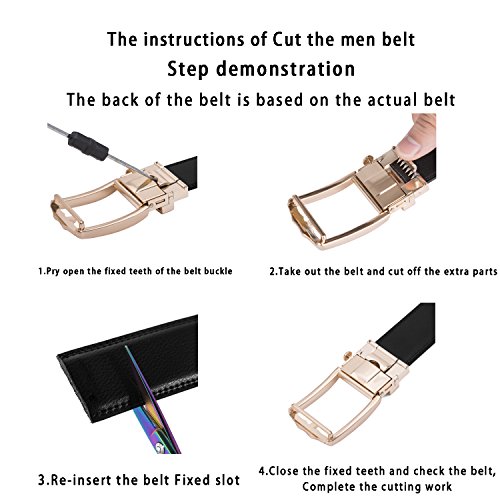 The instructions of Cut the men belt
Step demonstration
The back of the belt is based on the actual belt

1.Pry open the fixed teeth of the belt buckle

2.Take out the belt and cut off the extra parts

3.Re-insert the belt Fixed slot

4.Close the fixed teeth and check the belt, Complete the cutting work