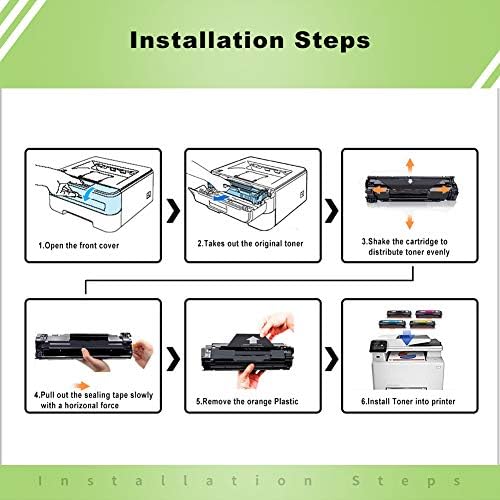 Installation Steps

1.Open the front cover

2.Takes out the original toner

3.Shake the cartridge to distribute toner evenly

4.Pull out the sealing tape slowly with a horizonal force

5.Remove the orange Plastic

6.Install Toner into printer

Installation Steps