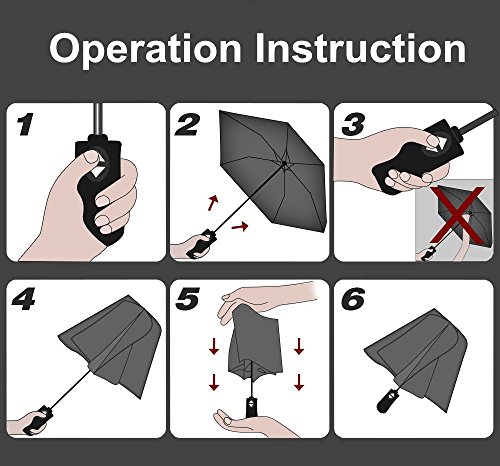 Operation Instruction

1

2

3

4

5

6