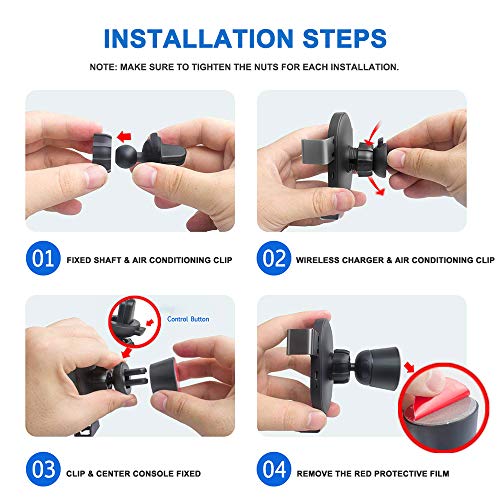 INSTALLATION STEPS

NOTE: MAKE SURE TO TIGHTEN THE NUTS FOR EACH INSTALLATION.

01 FIXED SHAFT & AIR CONDITIONING CLIP

02 WIRELESS CHARGER & AIR CONDITIONING CLIP

Control Button

03 CLIP & CENTER CONSOLE FIXED

04 REMOVE THE RED PROTECTIVE FILM