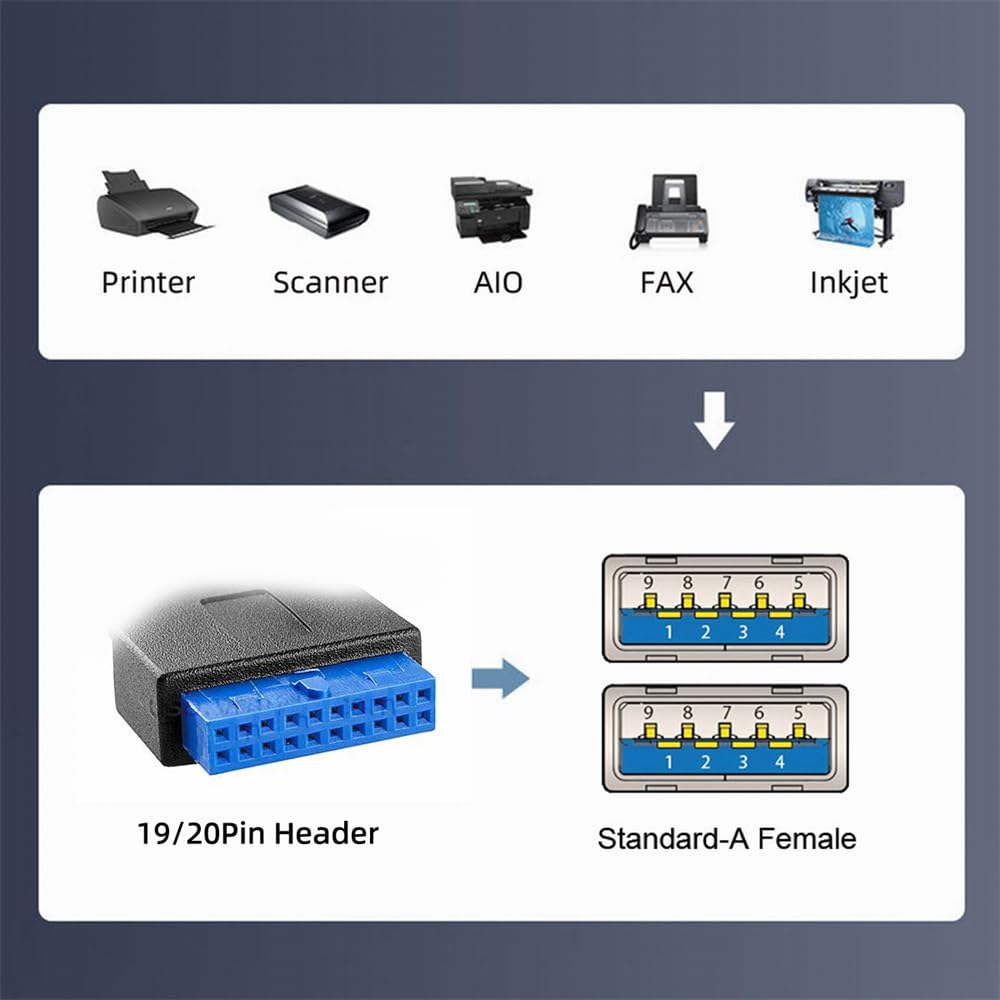 Printer Scanner AIO FAX Inkjet

19/20Pin Header

9 8 7 6 5
1 2 3 4

9 8 7 6 5
1 2 3 4

Standard-A Female