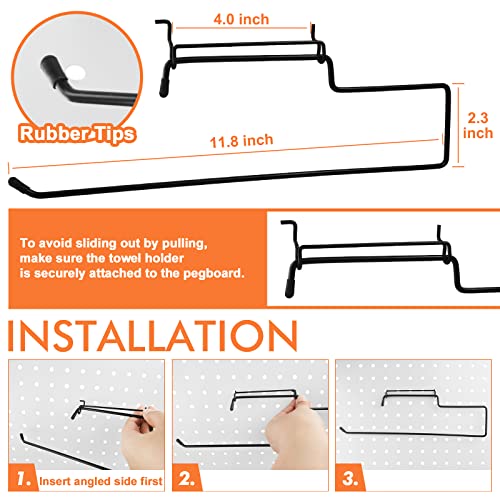 4.0 inch

Rubber Tips

11.8 inch

2.3 inch

To avoid sliding out by pulling, make sure the towel holder is securely attached to the pegboard.

INSTALLATION

1. Insert angled side first

2.

3.