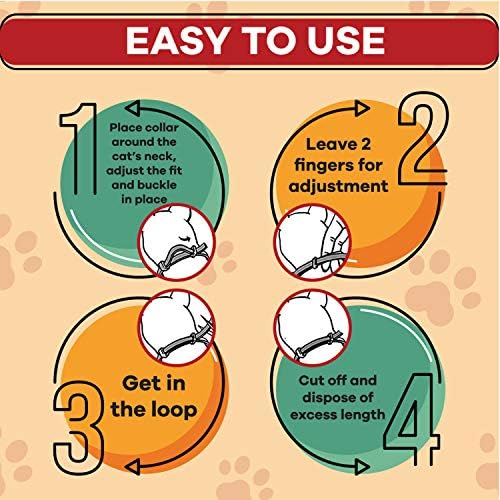 EASY TO USE

1
Place collar around the cat's neck, adjust the fit and buckle in place

2
Leave 2 fingers for adjustment

3
Get in the loop

4
Cut off and dispose of excess length