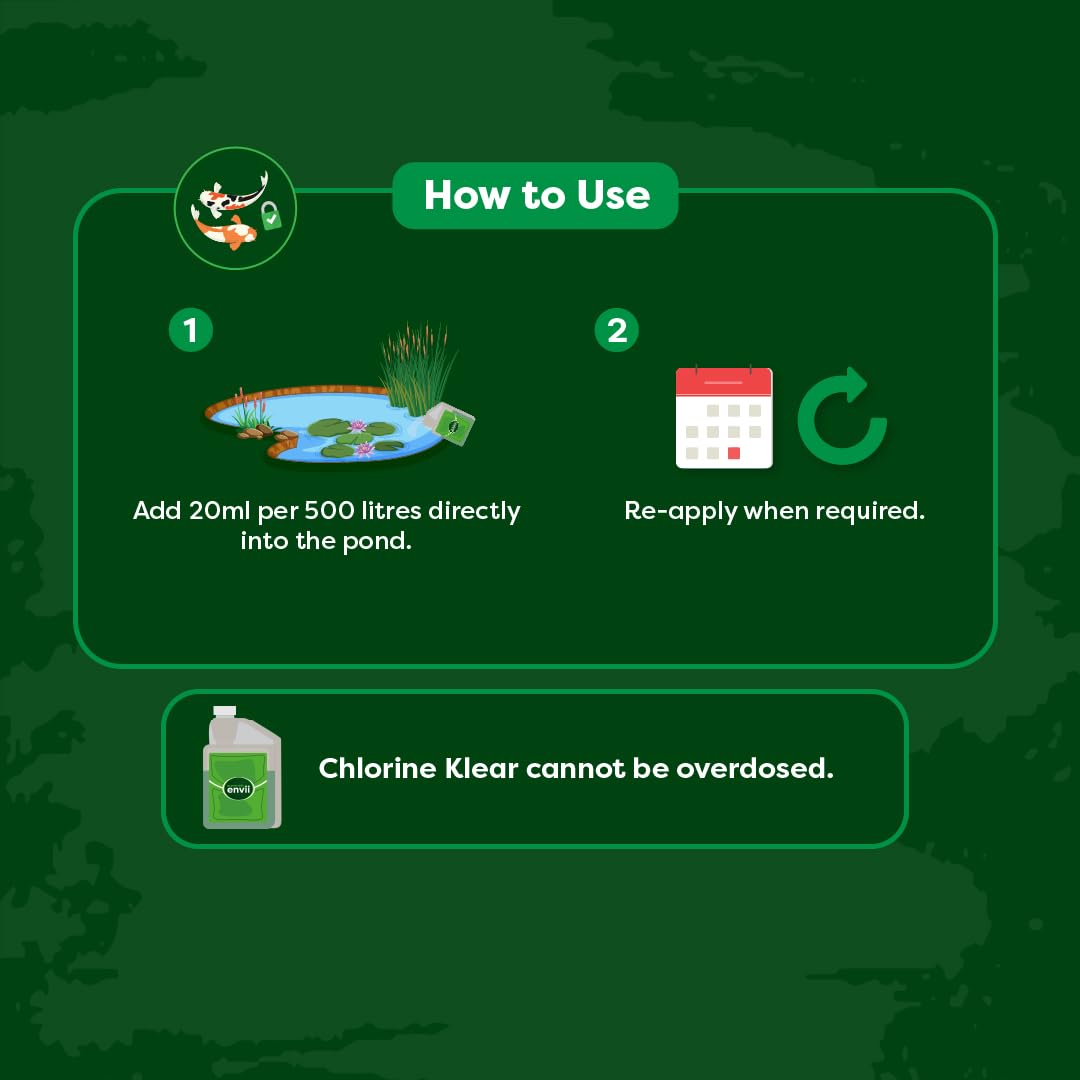 How to Use

1

Add 20ml per 500 litres directly into the pond.

2

Re-apply when required.

envii

Chlorine Klear cannot be overdosed.