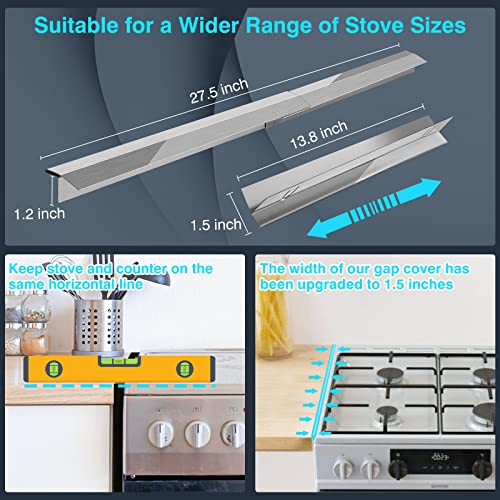 Suitable for a Wider Range of Stove Sizes

27.5 inch

13.8 inch

1.2 inch

1.5 inch

Keep stove and counter on the same horizontal line

The width of our gap cover has been upgraded to 1.5 inches