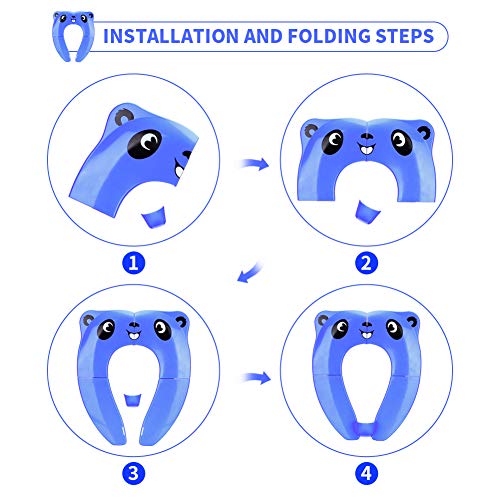 INSTALLATION AND FOLDING STEPS

1

2

3

4