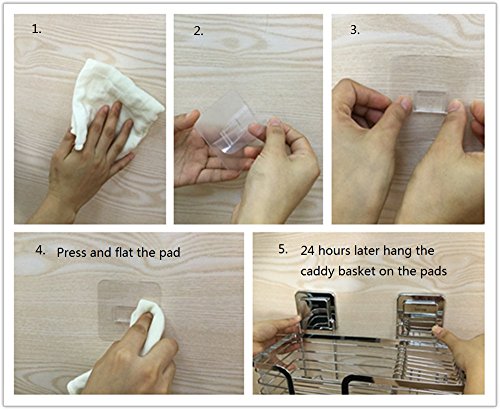 1.

2.

3.

4. Press and flat the pad

5. 24 hours later hang the caddy basket on the pads