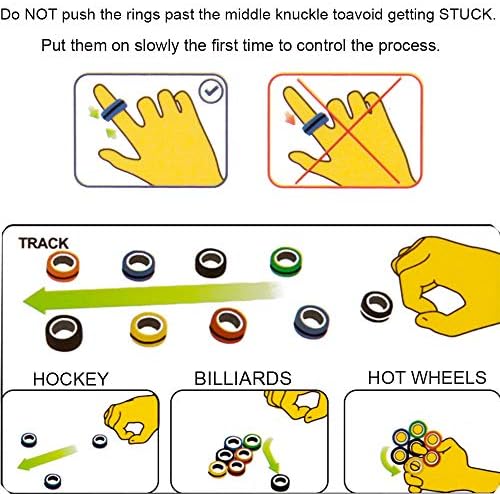 Do NOT push the rings past the middle knuckle toavoid getting STUCK.

Put them on slowly the first time to control the process.

TRACK

HOCKEY

BILLIARDS

HOT WHEELS