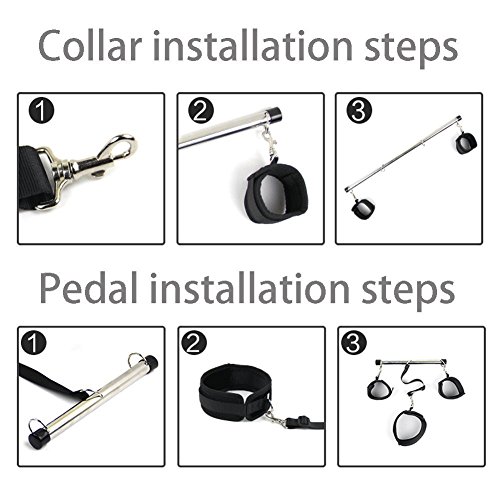 Collar installation steps

1

2

3

Pedal installation steps

1

2

3