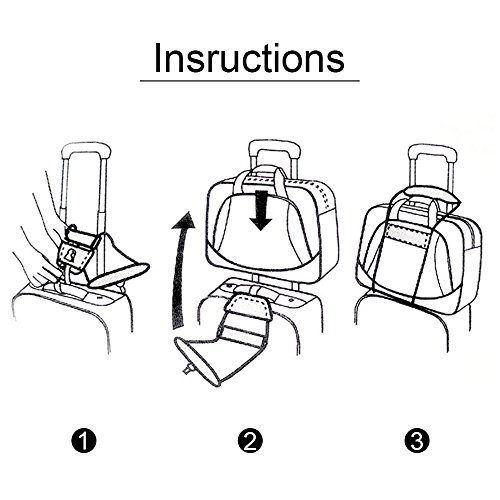 Insructions

1

2

3